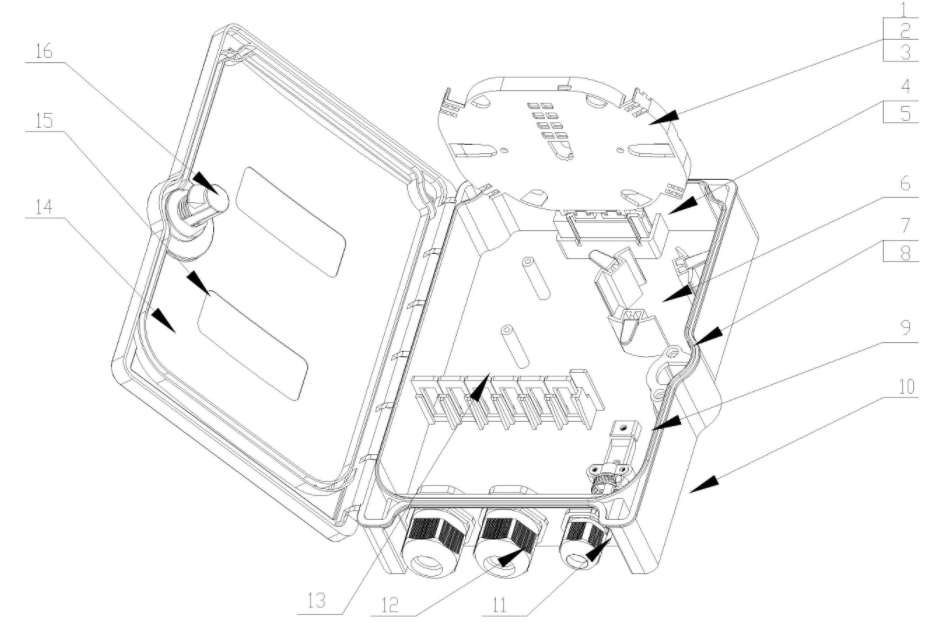 16
15
14
1
2
3
4
5
6
7
8
9
10
13
12
11